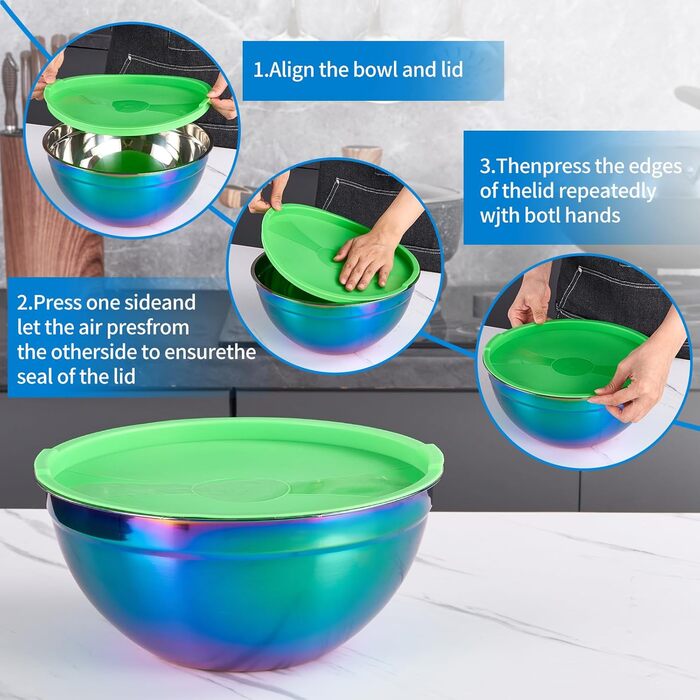 1.Align the bowl and lid

3.Thenpress the edges of thelid repeatedly wjth botl hands

2.Press one sideand let the air presfrom the otherside to ensurethe seal of the lid