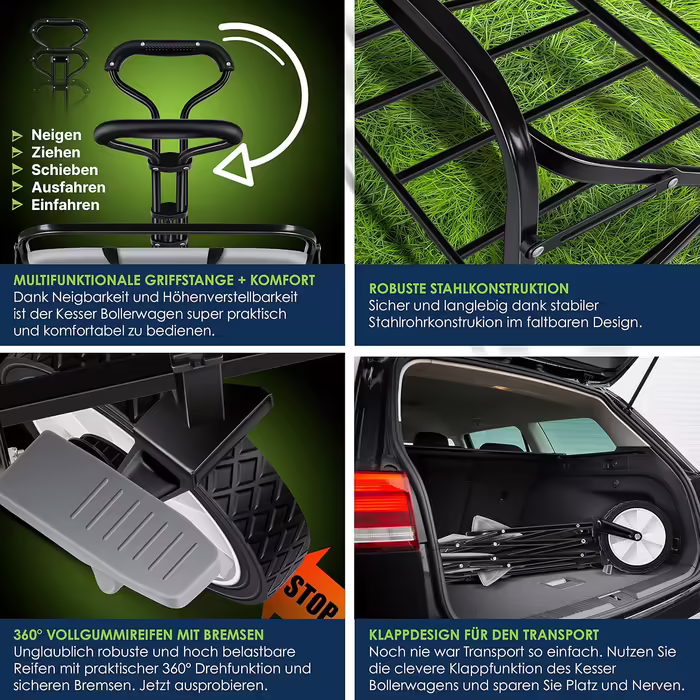 Neigen
Ziehen
Schieben
Ausfahren
Einfahren

MULTIFUNKTIONALE GRIFFSTANGE + KOMFORT
Dank Neigbarkeit und Höhenverstellbarkeit ist der Kesser Bollerwagen super praktisch und komfortabel zu bedienen.

ROBUSTE STAHLKONSTRUKTION
Sicher und langlebig dank stabiler Stahlrohrkonstrukion im faltbaren Design.

STOP

360° VOLLGUMMIREIFEN MIT BREMSEN
Unglaublich robuste und hoch belastbare Reifen mit praktischer 360° Drehfunktion und sicheren Bremsen. Jetzt ausprobieren.

KLAPPDESIGN FÜR DEN TRANSPORT
Noch nie war Transport so einfach. Nutzen Sie die clevere Klappfunktion des Kesser Bollerwagens und sparen Sie Platz und Nerven.