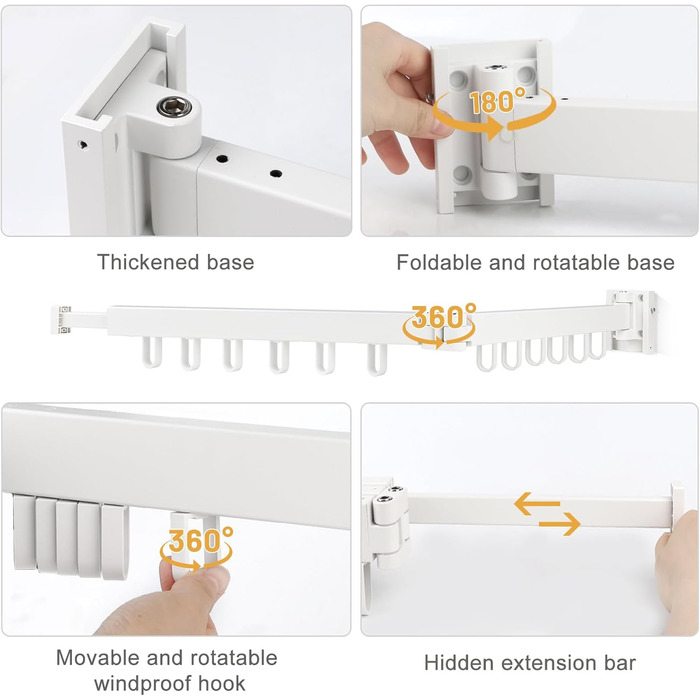 180°

Thickened base

Foldable and rotatable base

360°

360°

Movable and rotatable windproof hook

Hidden extension bar