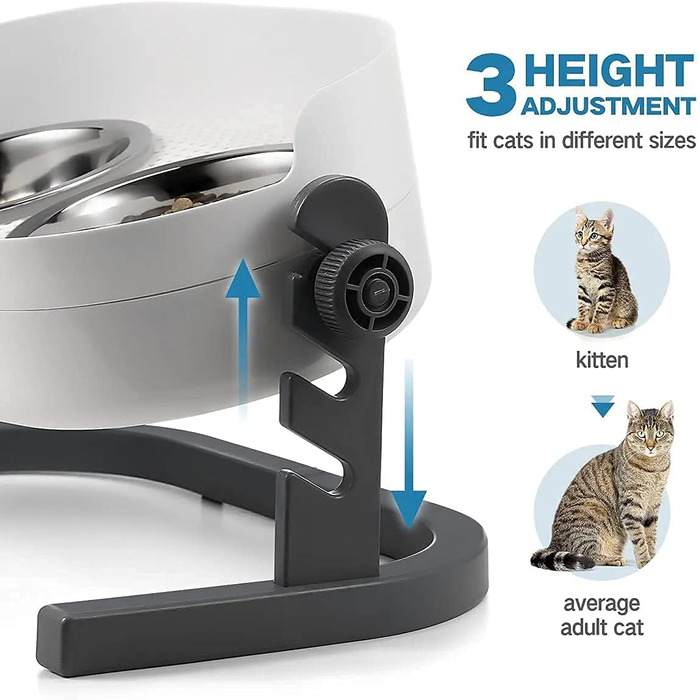 3 HEIGHT ADJUSTMENT
fit cats in different sizes

kitten

average adult cat