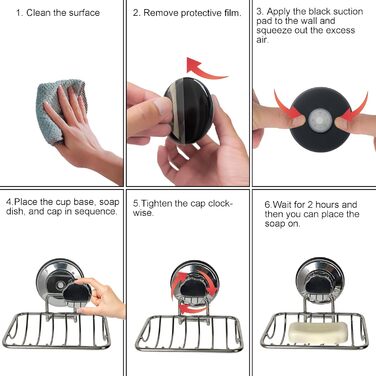 1. Clean the surface

2. Remove protective film.

3. Apply the black suction pad to the wall and squeeze out the excess air.

4.Place the cup base, soap dish, and cap in sequence.

5.Tighten the cap clockwise.

6.Wait for 2 hours and then you can place the soap on.