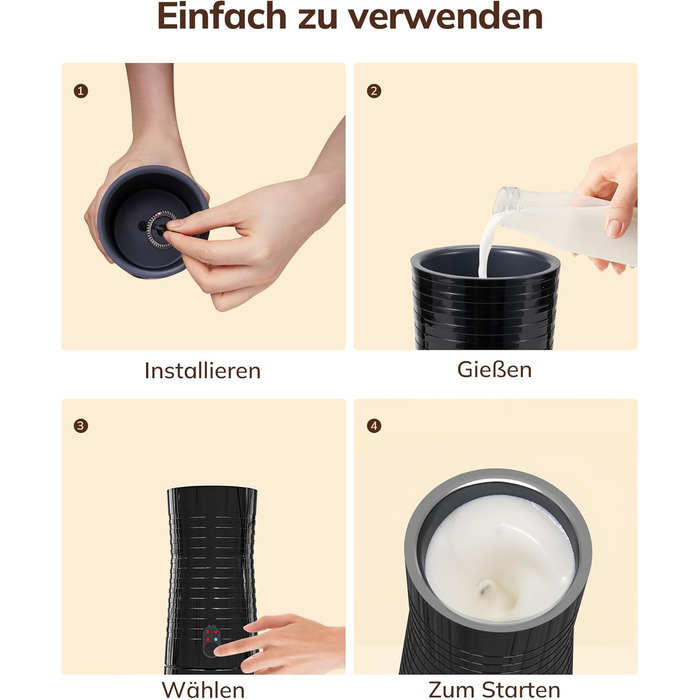 Einfach zu verwenden

1

Installieren

2

Gießen

3

Wählen

4

Zum Starten