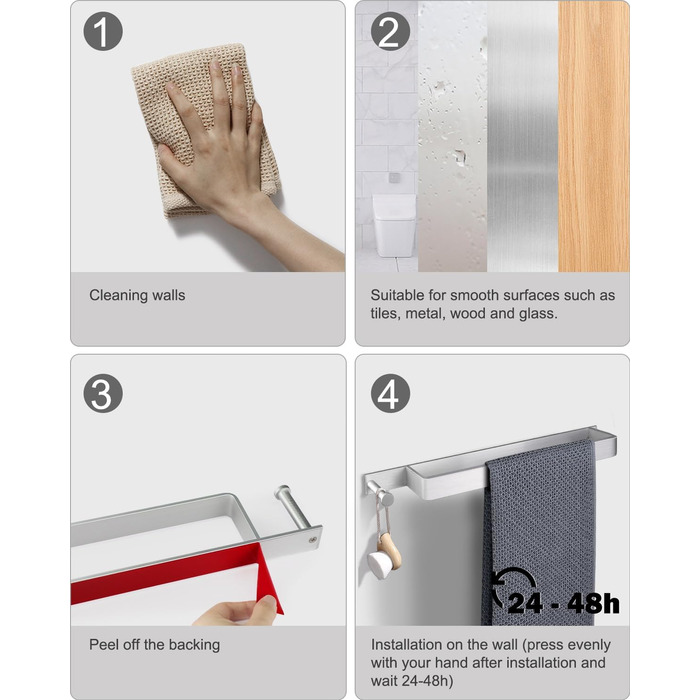 1

Cleaning walls

2

Suitable for smooth surfaces such as tiles, metal, wood and glass.

3

Peel off the backing

4

24 - 48h

Installation on the wall (press evenly with your hand after installation and wait 24-48h)