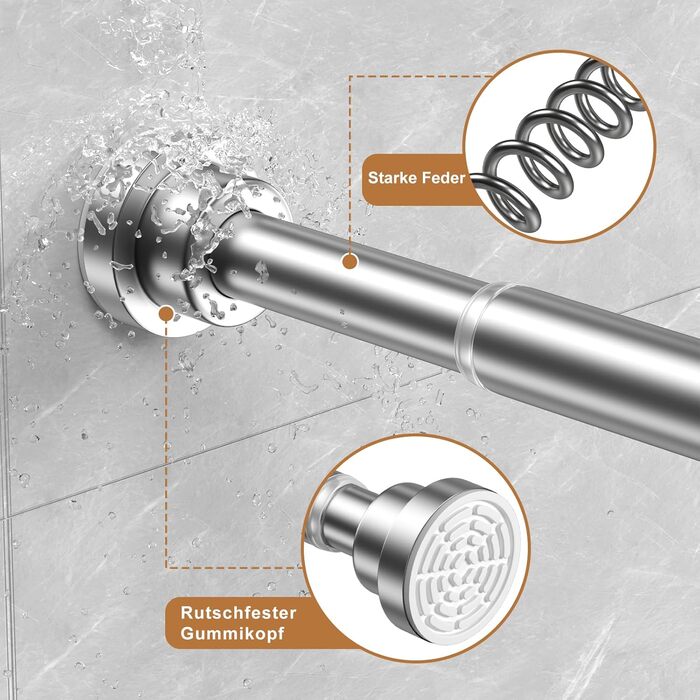 Starke Feder

Rutschfester Gummikopf