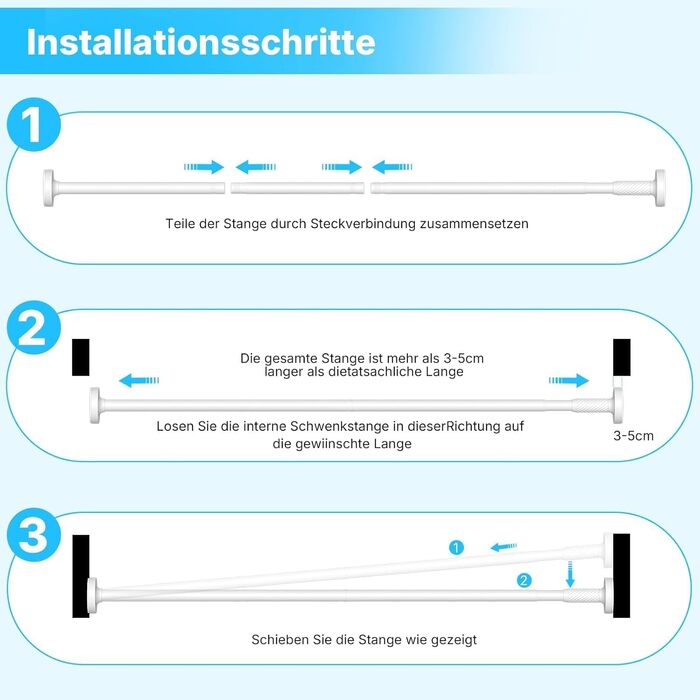 Installationsschritte

1

Teile der Stange durch Steckverbindung zusammensetzen

2

Die gesamte Stange ist mehr als 3-5cm langer als dietatsachliche Lange

Losen Sie die interne Schwenkstange in dieserRichtung auf die gewiinschte Lange

3-5cm

3

1

2

Schieben Sie die Stange wie gezeigt