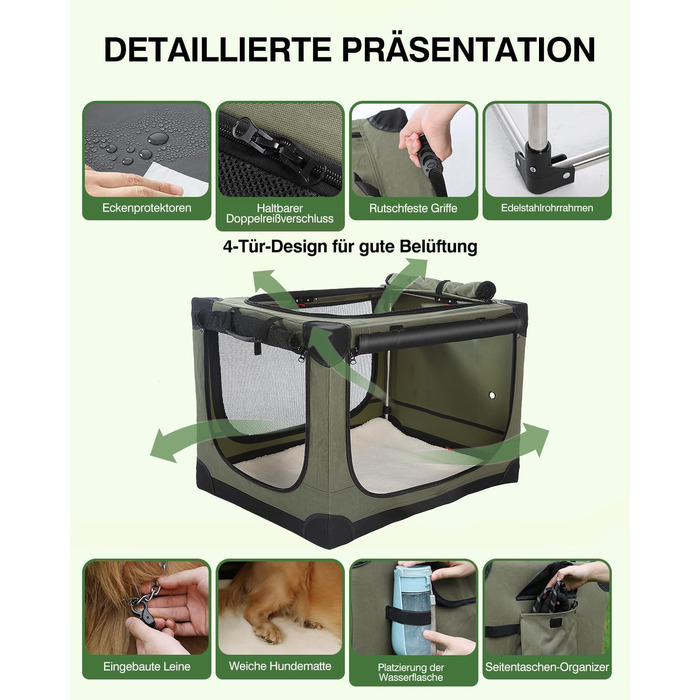 DETAILLIERTE PRÄSENTATION

Eckenprotektoren

Haltbarer Doppelreißverschluss

Rutschfeste Griffe

Edelstahlrohrrahmen

4-Tür-Design für gute Belüftung

Eingebaute Leine

Weiche Hundematte

Platzierung der Wasserflasche

Seitentaschen-Organizer