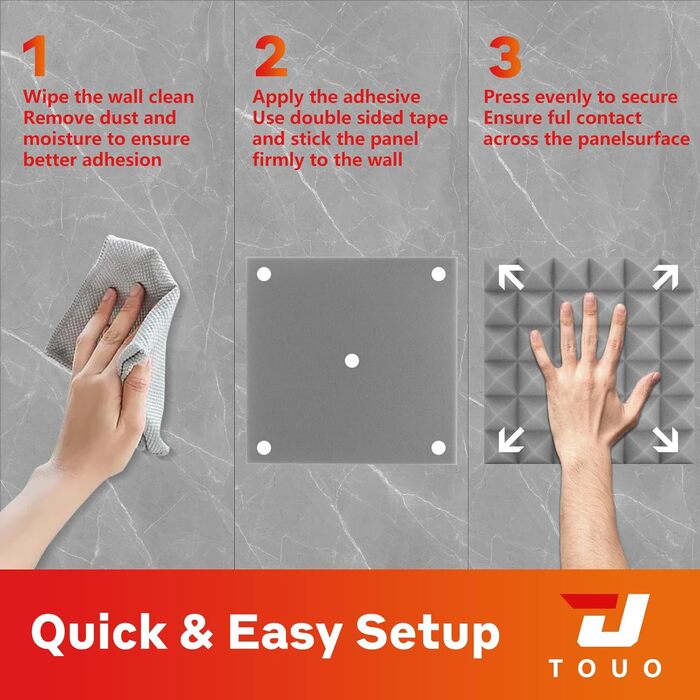 1
Wipe the wall clean
Remove dust and moisture to ensure better adhesion

2
Apply the adhesive
Use double sided tape and stick the panel firmly to the wall

3
Press evenly to secure
Ensure ful contact across the panelsurface

Quick & Easy Setup

TOUO