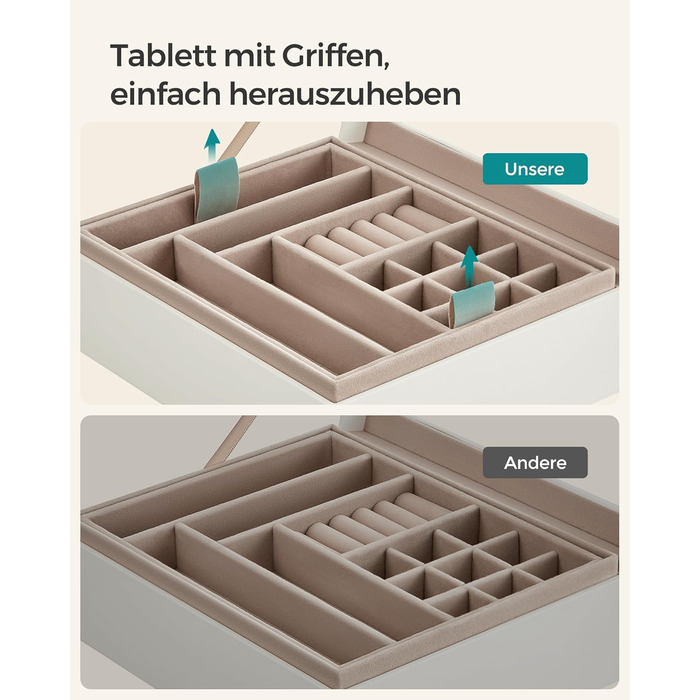 Tablett mit Griffen, einfach herauszuheben

Unsere

Andere