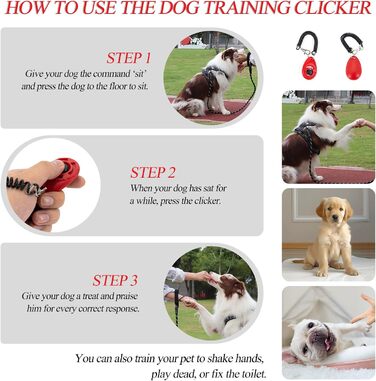 HOW TO USE THE DOG TRAINING CLICKER

STEP 1
Give your dog the command 'sit' and press the dog to the floor to sit.

STEP 2
When your dog has sat for a while, press the clicker.

STEP 3
Give your dog a treat and praise him for every correct response.

You can also train your pet to shake hands, play dead, or fix the toilet.