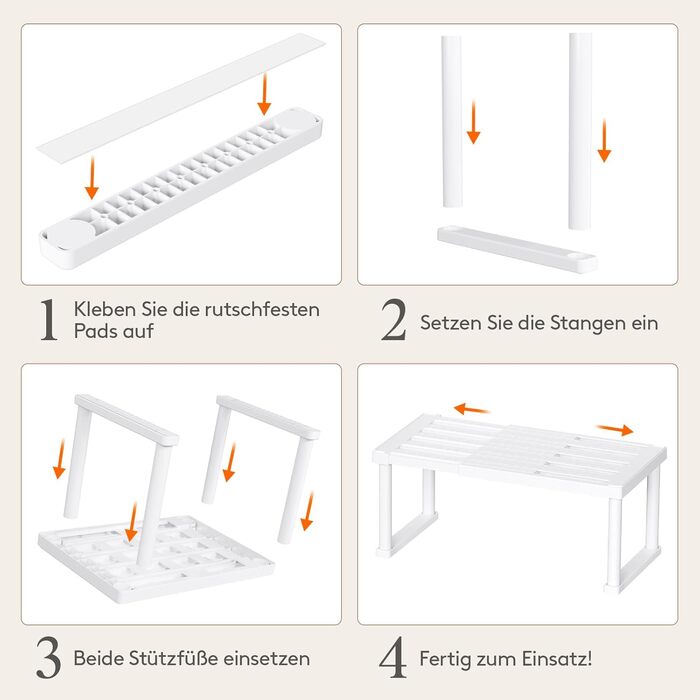 1 Kleben Sie die rutschfesten Pads auf

2 Setzen Sie die Stangen ein

3 Beide Stützfüße einsetzen

4 Fertig zum Einsatz!