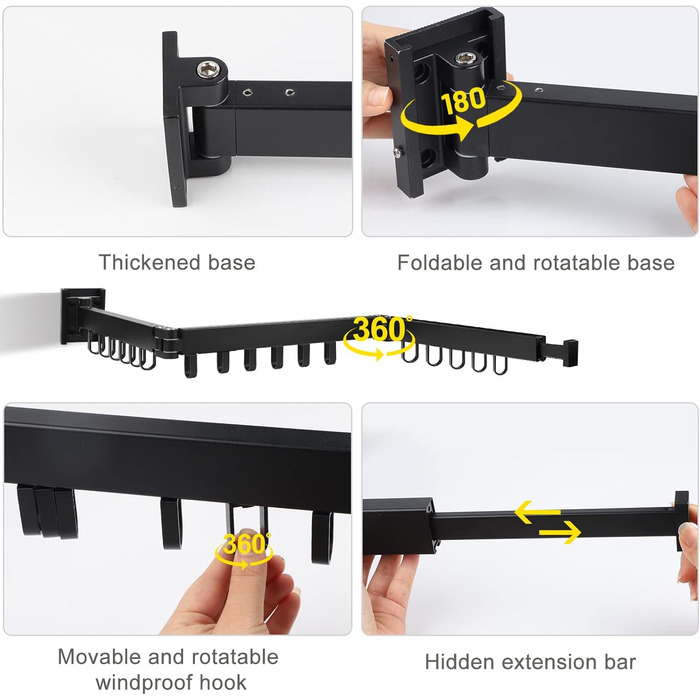 180

Thickened base

Foldable and rotatable base

360°

360°

Movable and rotatable windproof hook

Hidden extension bar