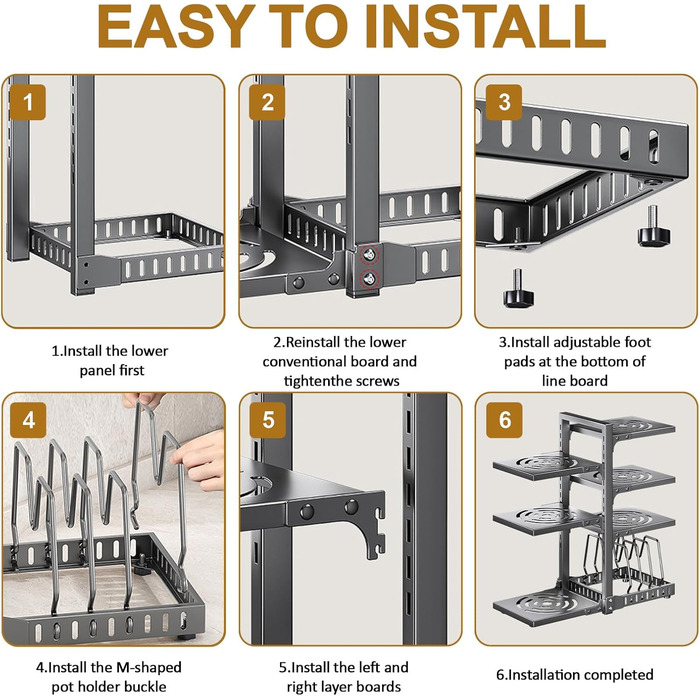 EASY TO INSTALL

1

2

3

1.Install the lower panel first

2.Reinstall the lower conventional board and tightenthe screws

3.Install adjustable foot pads at the bottom of line board

4

5

6

4.Install the M-shaped pot holder buckle

5.Install the left and right layer boards

6.Installation completed