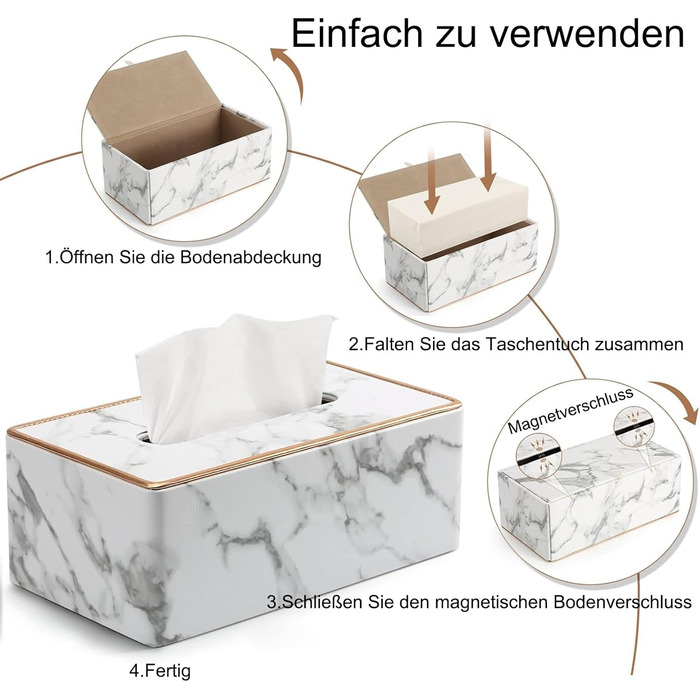 Einfach zu verwenden

1.Öffnen Sie die Bodenabdeckung

2.Falten Sie das Taschentuch zusammen

Magnetverschluss

3.Schließen Sie den magnetischen Bodenverschluss

4.Fertig