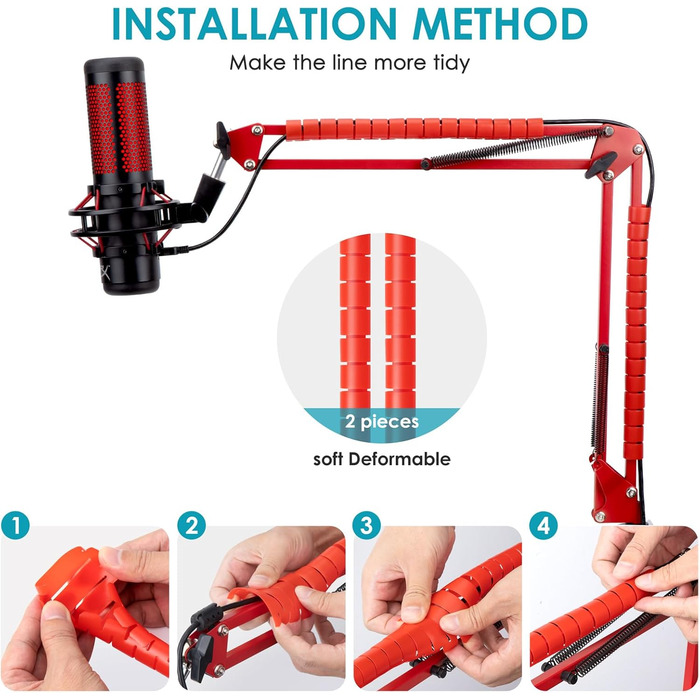 INSTALLATION METHOD

Make the line more tidy

2 pieces

soft Deformable

1

2

3

4