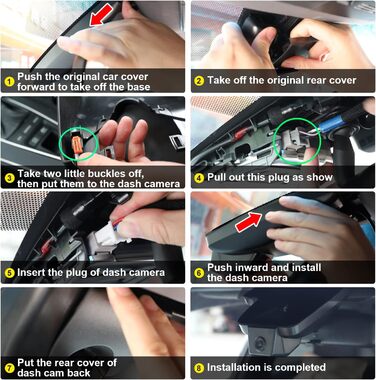 1 Push the original car cover forward to take off the base

2 Take off the original rear cover

3 Take two little buckles off, then put them to the dash camera

4 Pull out this plug as show

5 Insert the plug of dash camera

6 Push inward and install the dash camera

7 Put the rear cover of dash cam back

8 Installation is completed