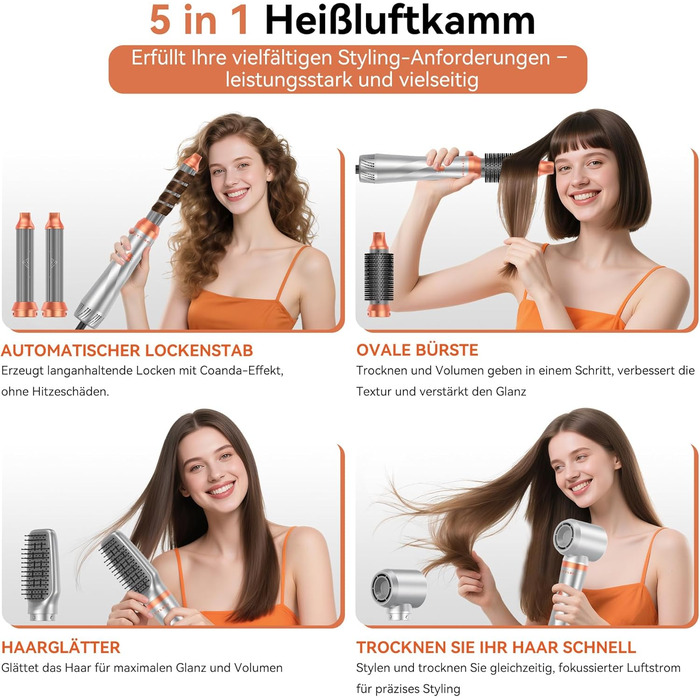 5 in 1 Heißluftkamm

Erfüllt Ihre vielfältigen Styling-Anforderungen – leistungsstark und vielseitig

AUTOMATISCHER LOCKENSTAB
Erzeugt langanhaltende Locken mit Coanda-Effekt, ohne Hitzeschäden.

OVALE BÜRSTE
Trocknen und Volumen geben in einem Schritt, verbessert die Textur und verstärkt den Glanz

HAARGLÄTTER
Glättet das Haar für maximalen Glanz und Volumen

TROCKNEN SIE IHR HAAR SCHNELL
Stylen und trocknen Sie gleichzeitig, fokussierter Luftstrom für präzises Styling