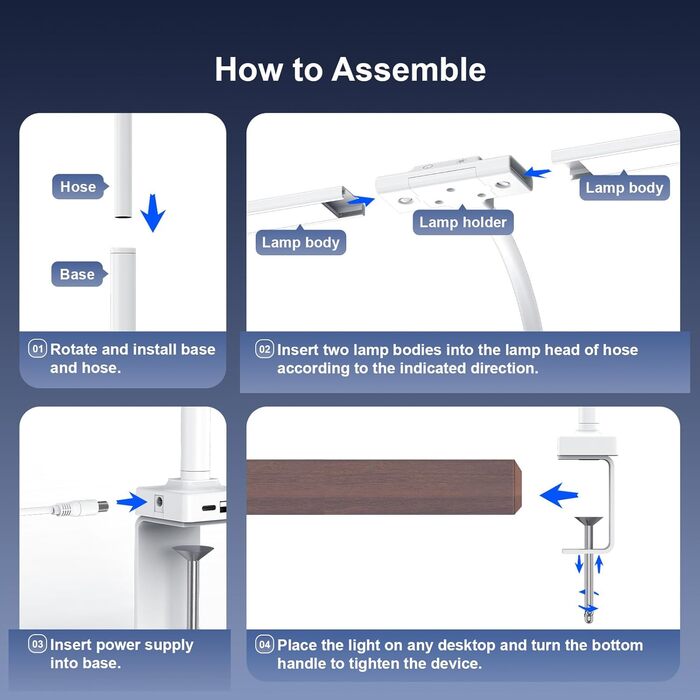 How to Assemble

Hose

Base

01 Rotate and install base and hose.

Lamp body

Lamp holder

Lamp body

02 Insert two lamp bodies into the lamp head of hose according to the indicated direction.

03 Insert power supply into base.

04 Place the light on any desktop and turn the bottom handle to tighten the device.