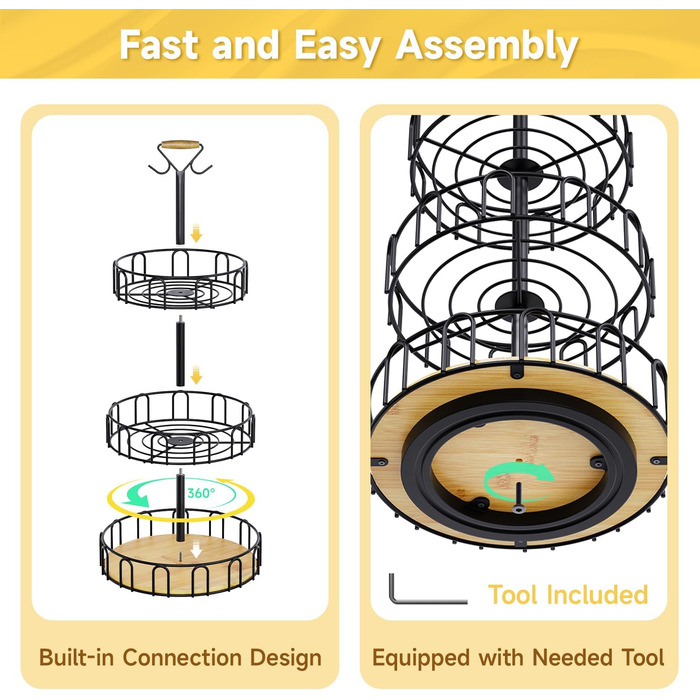 Fast and Easy Assembly

360°

Built-in Connection Design

Tool Included

Equipped with Needed Tool