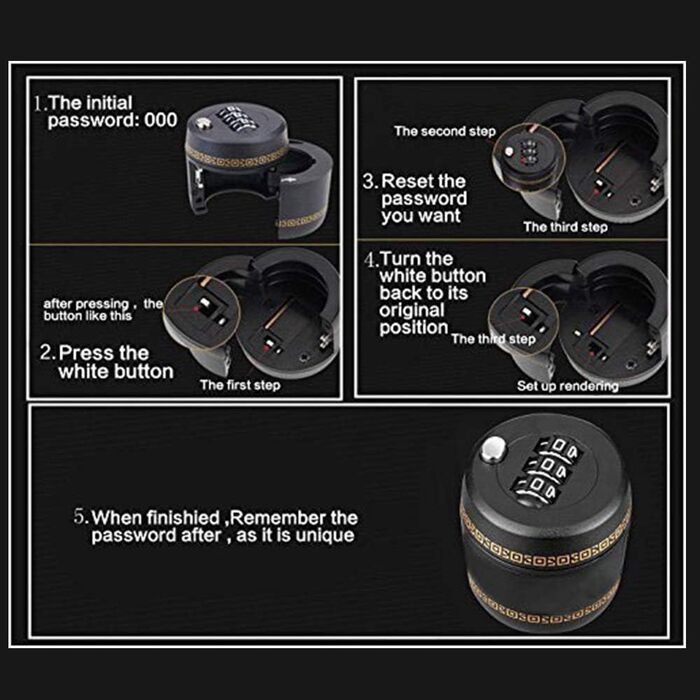 1.The initial password: 000

after pressing , the button like this

2.Press the white button

The first step

The second step

3.Reset the password you want

The third step

4.Turn the white button back to its original position

The third step

Set up rendering

5.When finishied ,Remember the password after , as it is unique