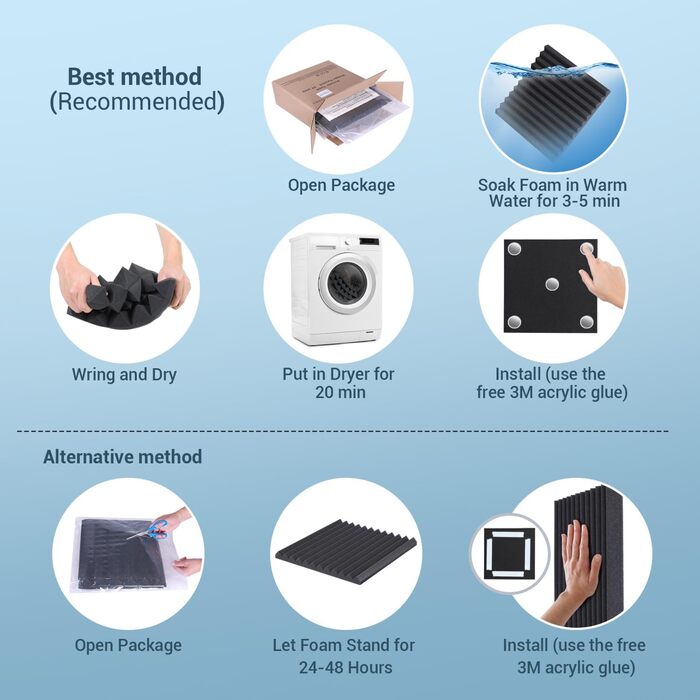 Best method
(Recommended)

Open Package

Soak Foam in Warm Water for 3-5 min

Wring and Dry

Put in Dryer for 20 min

Install (use the free 3M acrylic glue)

Alternative method

Open Package

Let Foam Stand for 24-48 Hours

Install (use the free 3M acrylic glue)