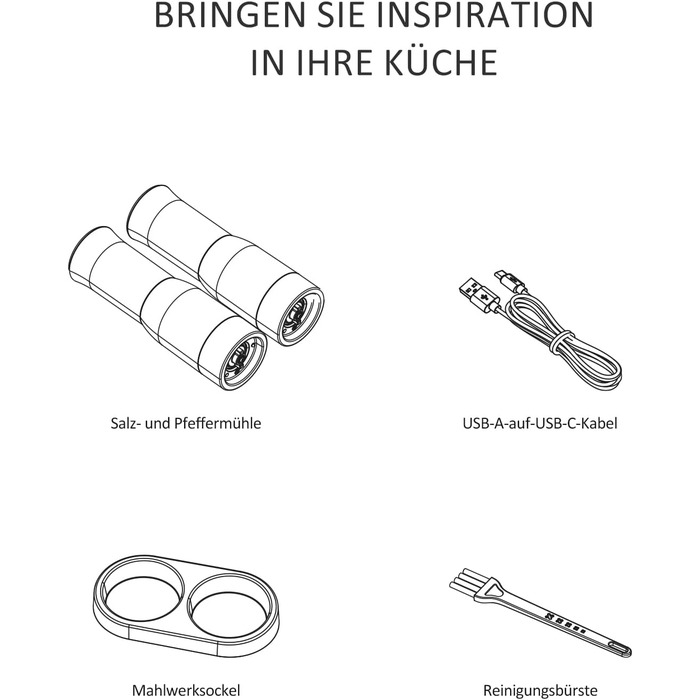 BRINGEN SIE INSPIRATION IN IHRE KÜCHE

Salz- und Pfeffermühle

USB-A-auf-USB-C-Kabel

Mahlwerksockel

Reinigungsbürste