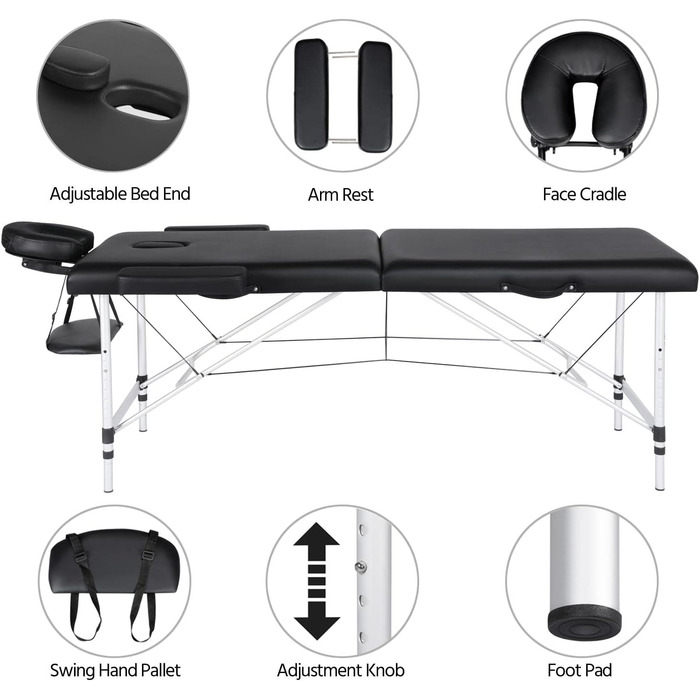 Adjustable Bed End

Arm Rest

Face Cradle

Swing Hand Pallet

Adjustment Knob

Foot Pad