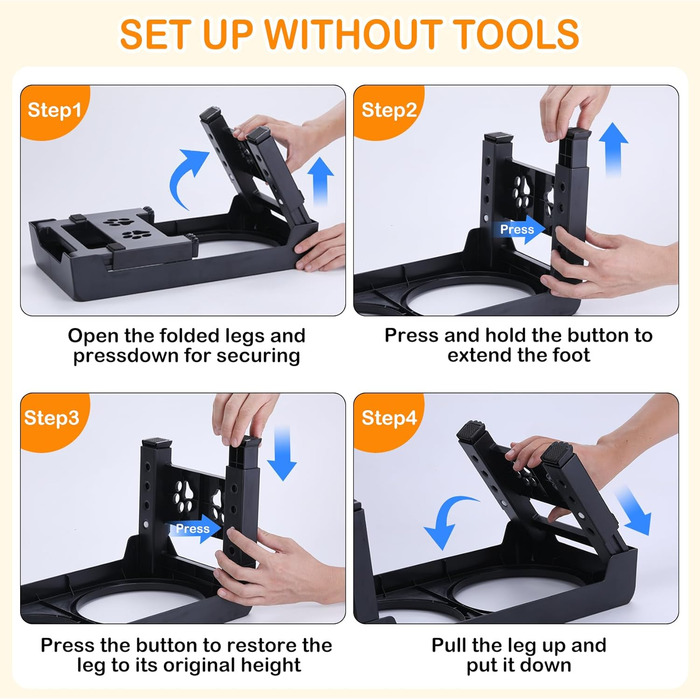 SET UP WITHOUT TOOLS

Step1

Open the folded legs and pressdown for securing

Step2

Press

Press and hold the button to extend the foot

Step3

Press

Press the button to restore the leg to its original height

Step4

Pull the leg up and put it down