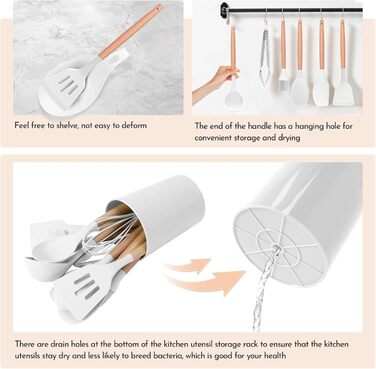 Feel free to shelve, not easy to deform

The end of the handle has a hanging hole for convenient storage and drying

There are drain holes at the bottom of the kitchen utensil storage rack to ensure that the kitchen utensils stay dry and less likely to breed bacteria, which is good for your health