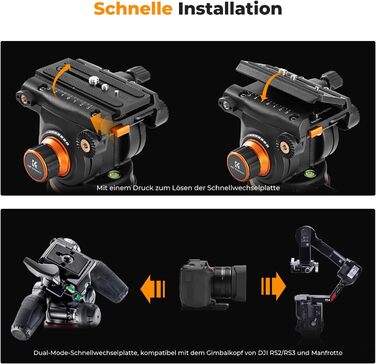 Schnelle Installation

Mit einem Druck zum Lösen der Schnellwechselplatte

Dual-Mode-Schnellwechselplatte, kompatibel mit dem Gimbalkopf von DJI RS2/RS3 und Manfrotto