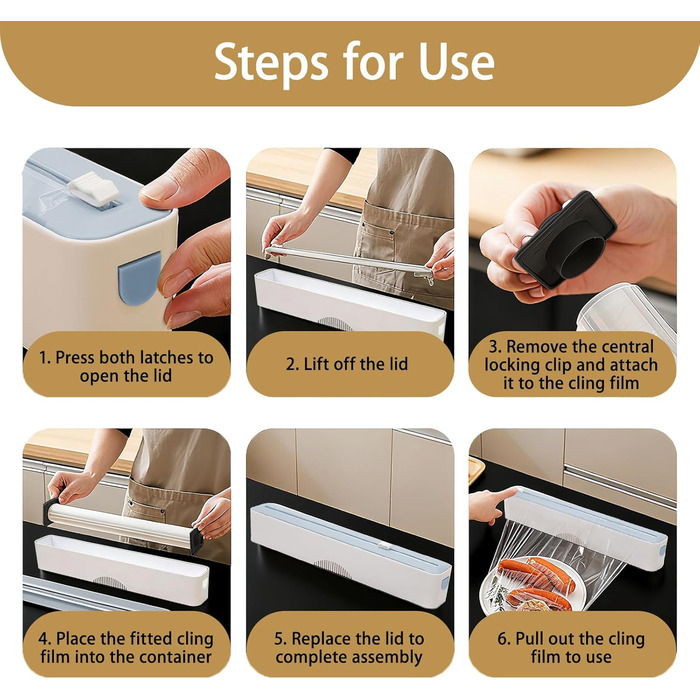 Steps for Use

1. Press both latches to open the lid

2. Lift off the lid

3. Remove the central locking clip and attach it to the cling film

4. Place the fitted cling film into the container

5. Replace the lid to complete assembly

6. Pull out the cling film to use