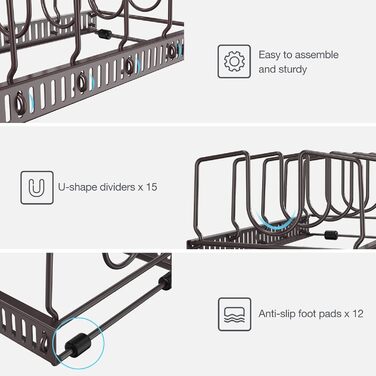 Easy to assemble and sturdy

U-shape dividers x 15

Anti-slip foot pads x 12