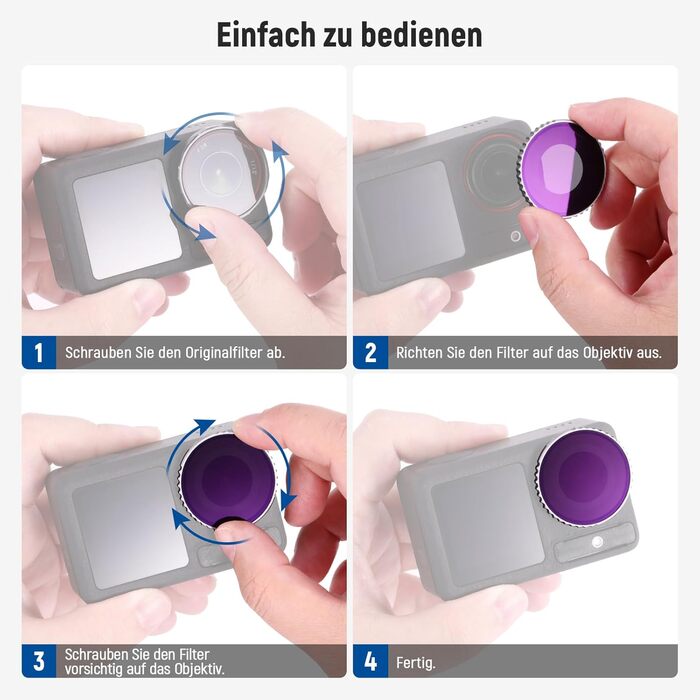 Einfach zu bedienen

1 Schrauben Sie den Originalfilter ab.

2 Richten Sie den Filter auf das Objektiv aus.

3 Schrauben Sie den Filter vorsichtig auf das Objektiv.

4 Fertig.