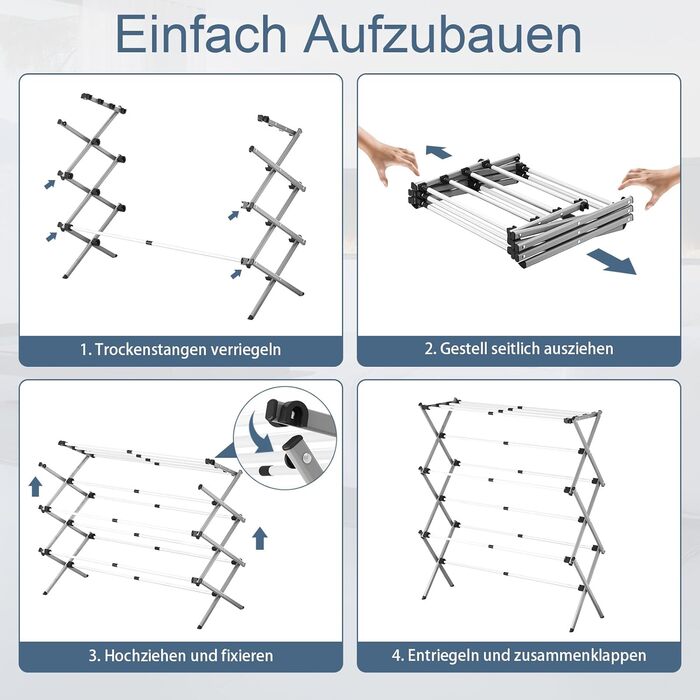 Einfach Aufzubauen

1. Trockenstangen verriegeln

2. Gestell seitlich ausziehen

3. Hochziehen und fixieren

4. Entriegeln und zusammenklappen