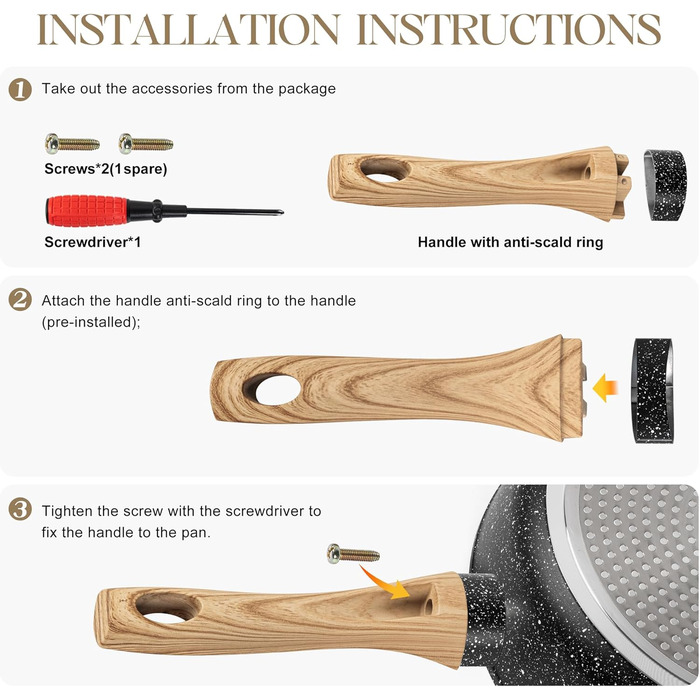 INSTALLATION INSTRUCTIONS

1 Take out the accessories from the package

Screws*2(1spare)

Screwdriver*1

Handle with anti-scald ring

2 Attach the handle anti-scald ring to the handle (pre-installed);

3 Tighten the screw with the screwdriver to fix the handle to the pan.