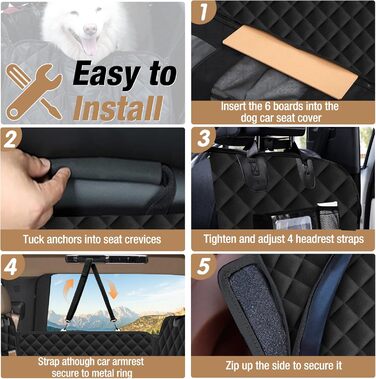 Easy to Install

1

Insert the 6 boards into the dog car seat cover

2

Tuck anchors into seat crevices

3

Tighten and adjust 4 headrest straps

4

Strap athough car armrest secure to metal ring

5

Zip up the side to secure it