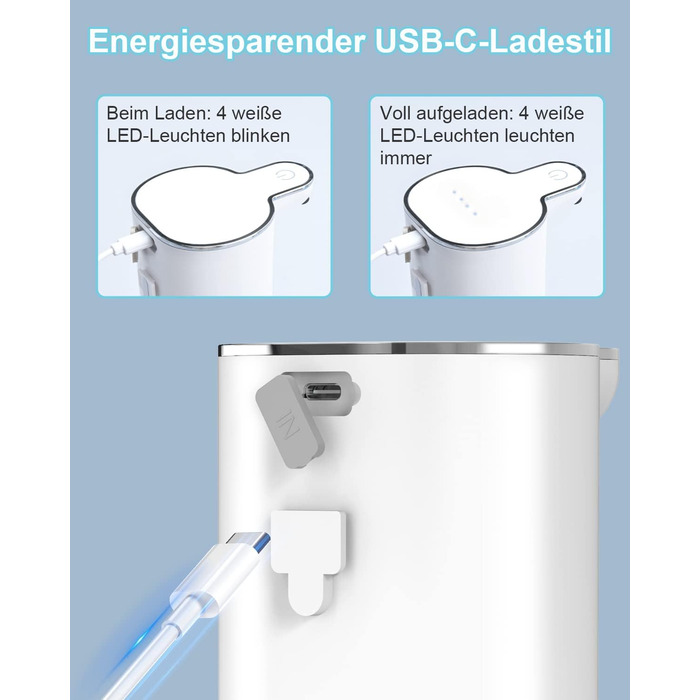 Energiesparender USB-C-Ladestil

Beim Laden: 4 weiße LED-Leuchten blinken

Voll aufgeladen: 4 weiße LED-Leuchten leuchten immer

IN