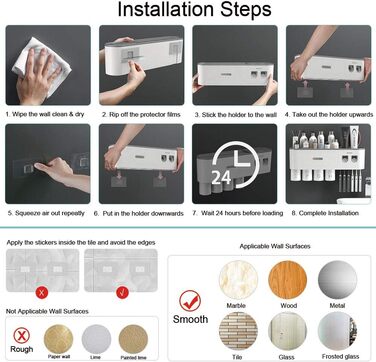 Installation Steps

1. Wipe the wall clean & dry

2. Rip off the protector films

3. Stick the holder to the wall

4. Take out the holder upwards

5. Squeeze air out repeatly

6. Put in the holder downwards

24

7. Wait 24 hours before loading

8. Complete Installation

Apply the stickers inside the tile and avoid the edges

Not Applicable Wall Surfaces

Rough

Paper wall

Lime

Painted lime

Applicable Wall Surfaces

Smooth

Marble

Wood

Metal

Tile

Glass

Frosted glass