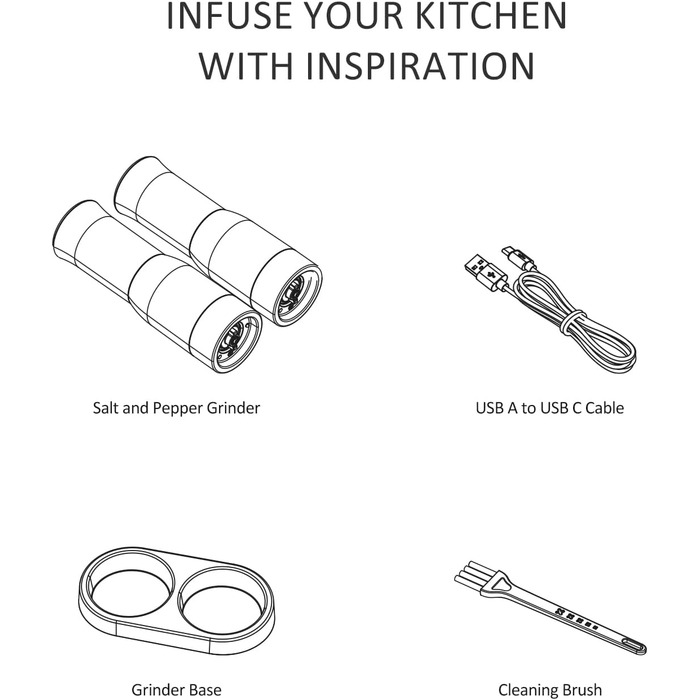 INFUSE YOUR KITCHEN WITH INSPIRATION

Salt and Pepper Grinder

USB A to USB C Cable

Grinder Base

Cleaning Brush