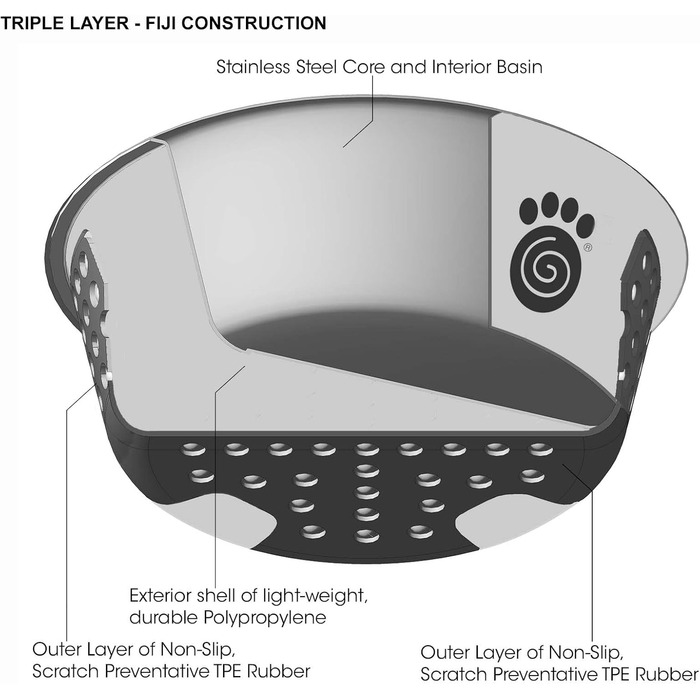 TRIPLE LAYER - FIJI CONSTRUCTION

Stainless Steel Core and Interior Basin

®

Exterior shell of light-weight, durable Polypropylene

Outer Layer of Non-Slip, Scratch Preventative TPE Rubber

Outer Layer of Non-Slip, Scratch Preventative TPE Rubber