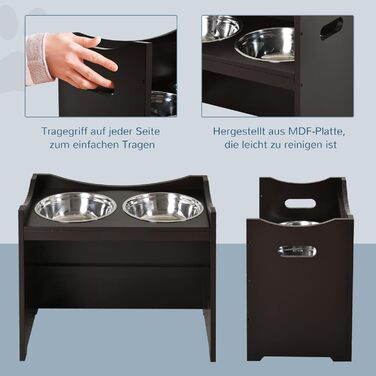 Tragegriff auf jeder Seite zum einfachen Tragen

Hergestellt aus MDF-Platte, die leicht zu reinigen ist