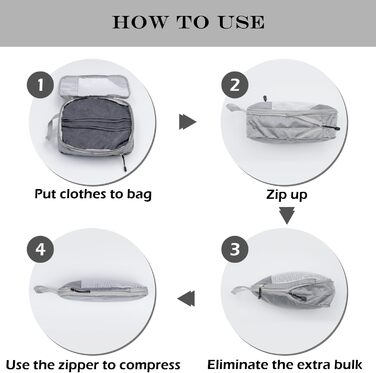 HOW TO USE

1

Put clothes to bag

2

Zip up

3

Eliminate the extra bulk

4

Use the zipper to compress