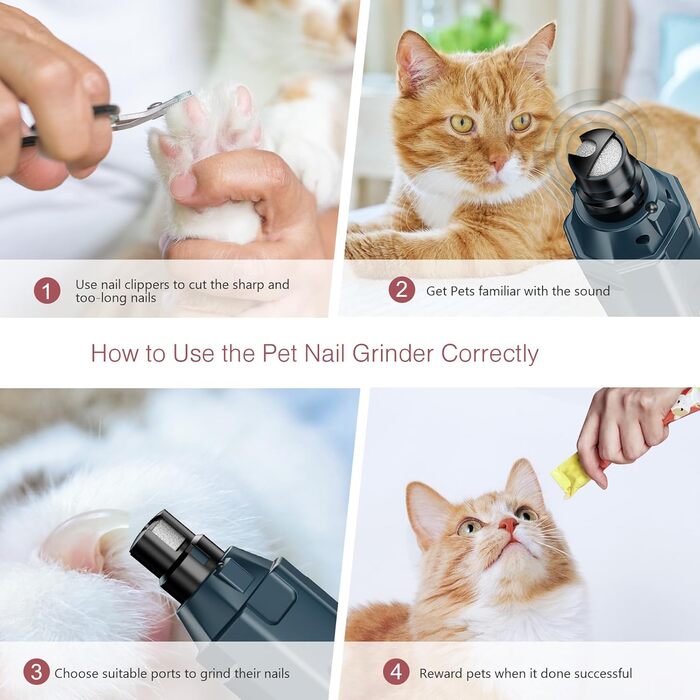 1 Use nail clippers to cut the sharp and too-long nails

2 Get Pets familiar with the sound

How to Use the Pet Nail Grinder Correctly

3 Choose suitable ports to grind their nails

4 Reward pets when it done successful