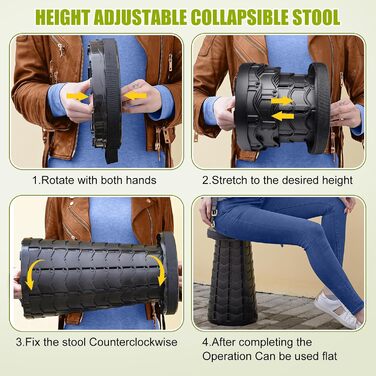 HEIGHT ADJUSTABLE COLLAPSIBLE STOOL

1.Rotate with both hands

2.Stretch to the desired height

3.Fix the stool Counterclockwise

4.After completing the Operation Can be used flat